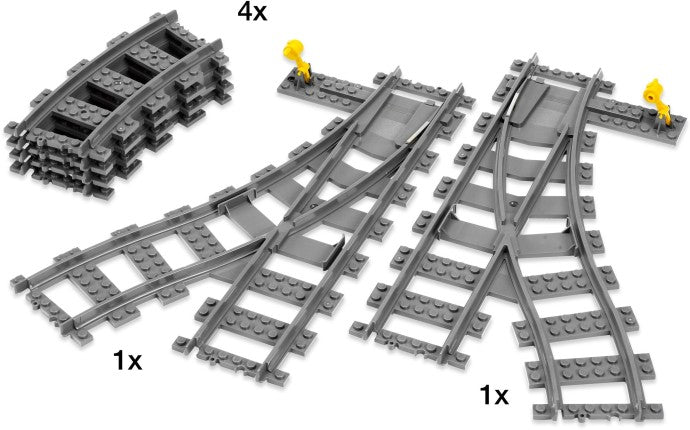 4x

1x

1x